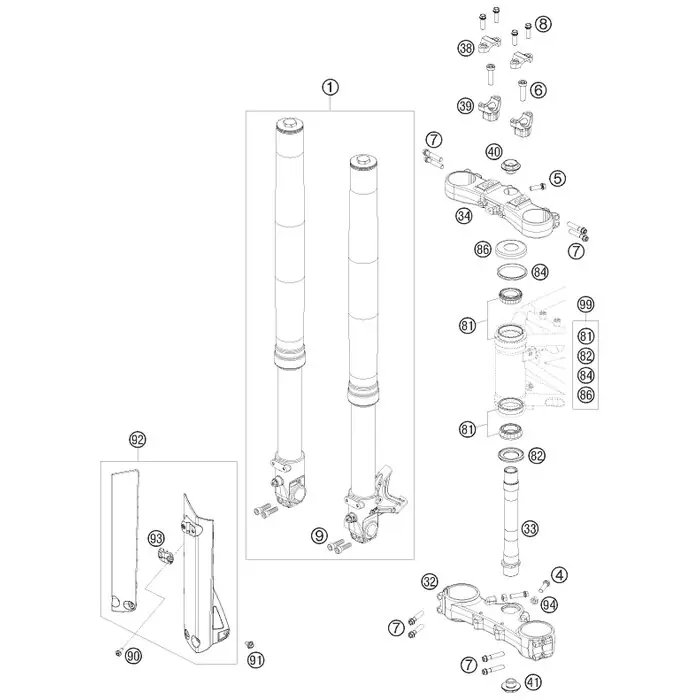 8
38
6
39
1
7
40
5
34
7
86
84
99
81
81
82
84
86
81
82
92
33
93
9
4
32
94
7
90
91
7
41