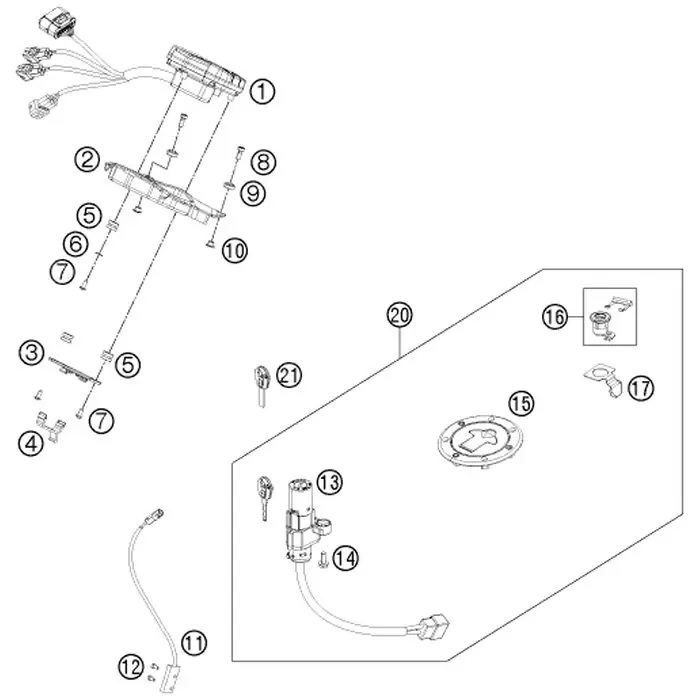 1
2
8
9
5
6
7
10
3
5
7
4
20
16
17
21
15
13
14
11
12