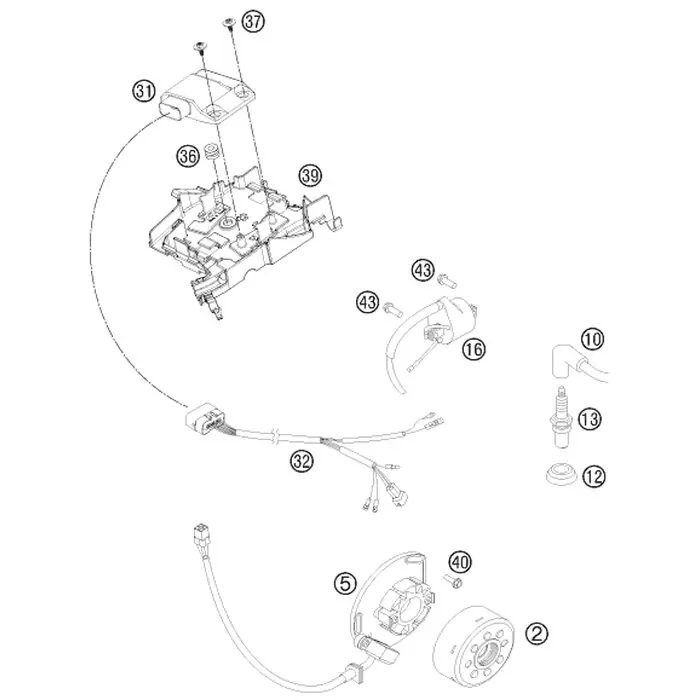 37
31
36
39
43
43
16
10
13
12
32
40
5
2